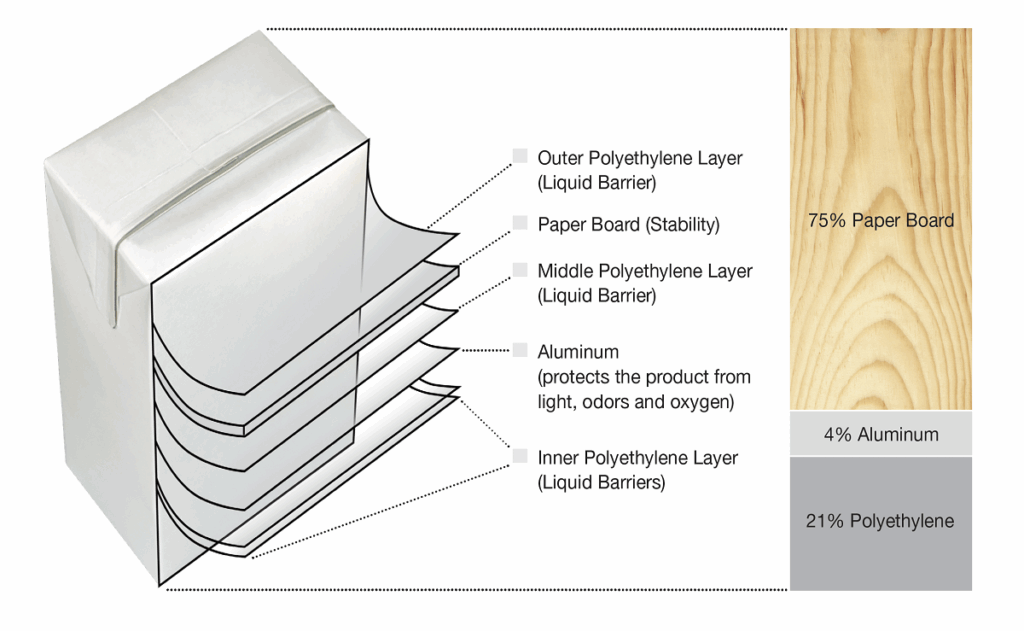 Outer Polyethylene Layer (Liquid Barrier)

Paper Board (Stability)

Middle Polyethylene Layer (Liquid Barrier)

Aluminum (protects the product from light, odors and oxygen)

Inner Polyethylene Layer (Liquid Barriers)

75% Paper Board

4% Aluminum

21% Polyethylene